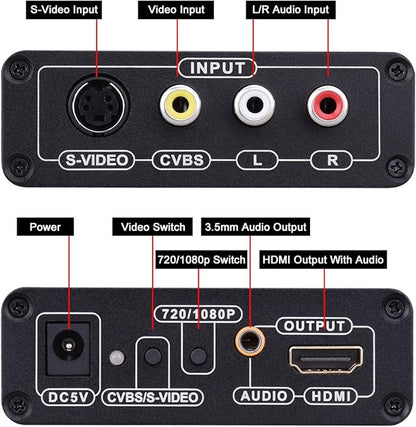 S-Video Input

Video Input

L/R Audio Input

INPUT

S-VIDEO

CVBS

L

R

Power

Video Switch

3.5mm Audio Output

720/1080p Switch

HDMI Output With Audio

720/1080P

OUTPUT

DC5V

CVBS/S-VIDEO

AUDIO

HDMI