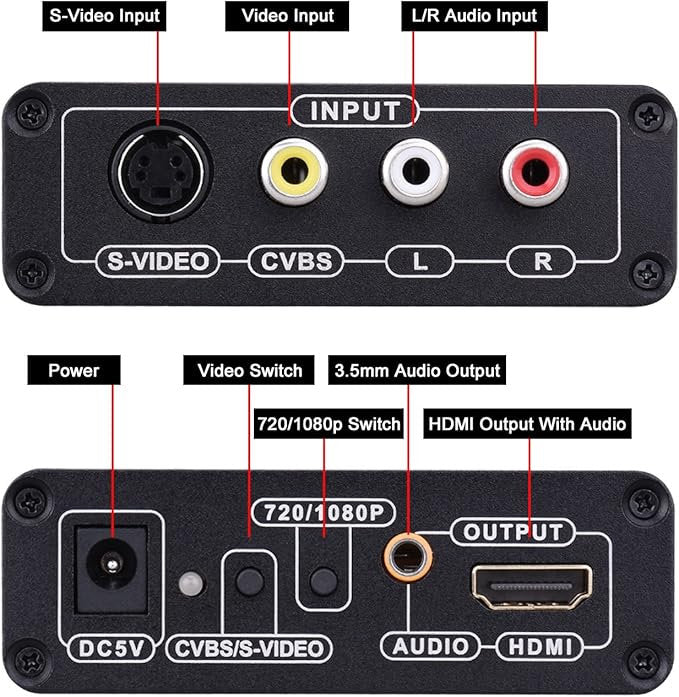 S-Video Input
Video Input
L/R Audio Input

INPUT

S-VIDEO
CVBS
L
R

Power
Video Switch
3.5mm Audio Output
720/1080p Switch
HDMI Output With Audio

720/1080P
OUTPUT

DC5V
CVBS/S-VIDEO
AUDIO
HDMI